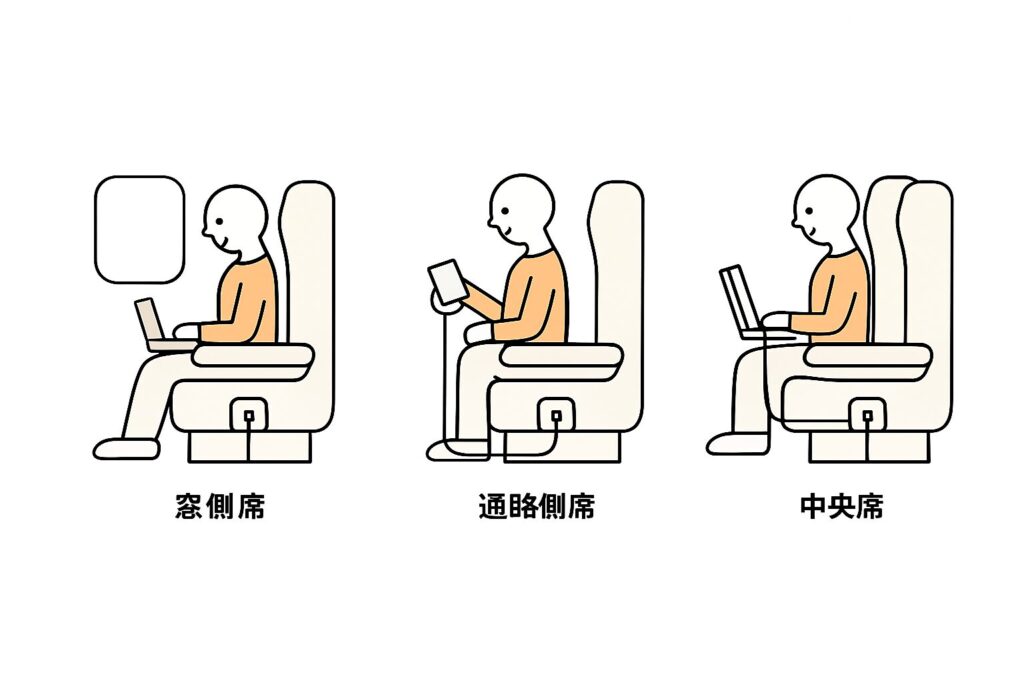 窓側席

通路側席

中央席