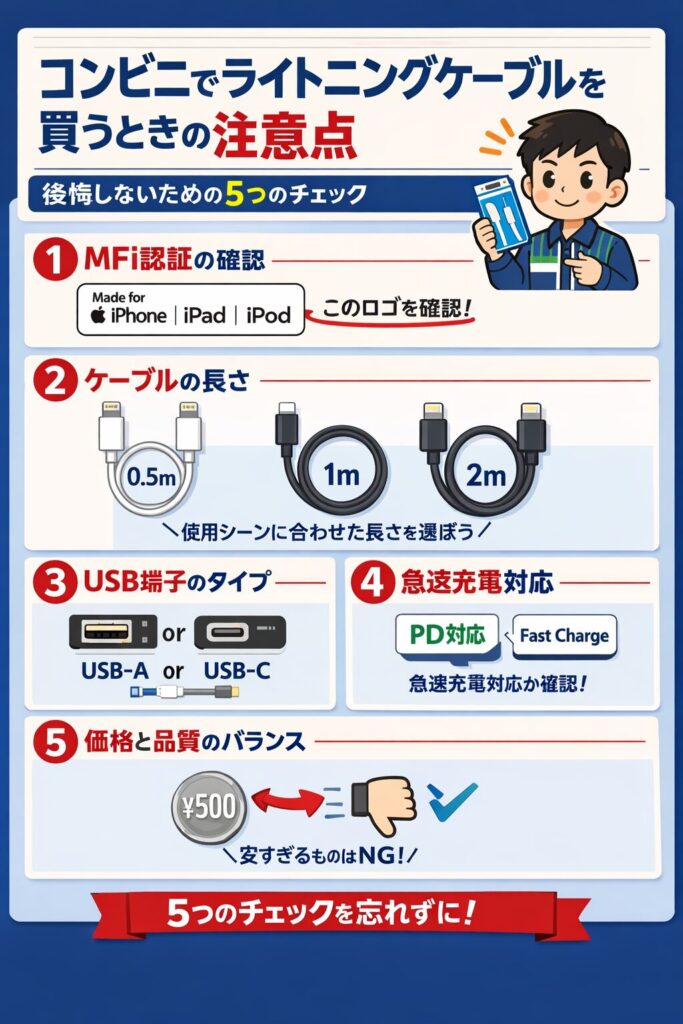 コンビニでライトニングケーブルを買うときの注意点

後悔しないための5つのチェック

1 MFi認証の確認

Made for iPhone | iPad | iPod

このロゴを確認！

2 ケーブルの長さ

0.5m

1m

2m

＼使用シーンに合わせた長さを選ぼう／

3 USB端子のタイプ

or

USB-A or USB-C

4 急速充電対応

PD対応

Fast Charge

急速充電対応か確認！

5 価格と品質のバランス

¥500

＼安すぎるものはNG！／

5つのチェックを忘れずに！